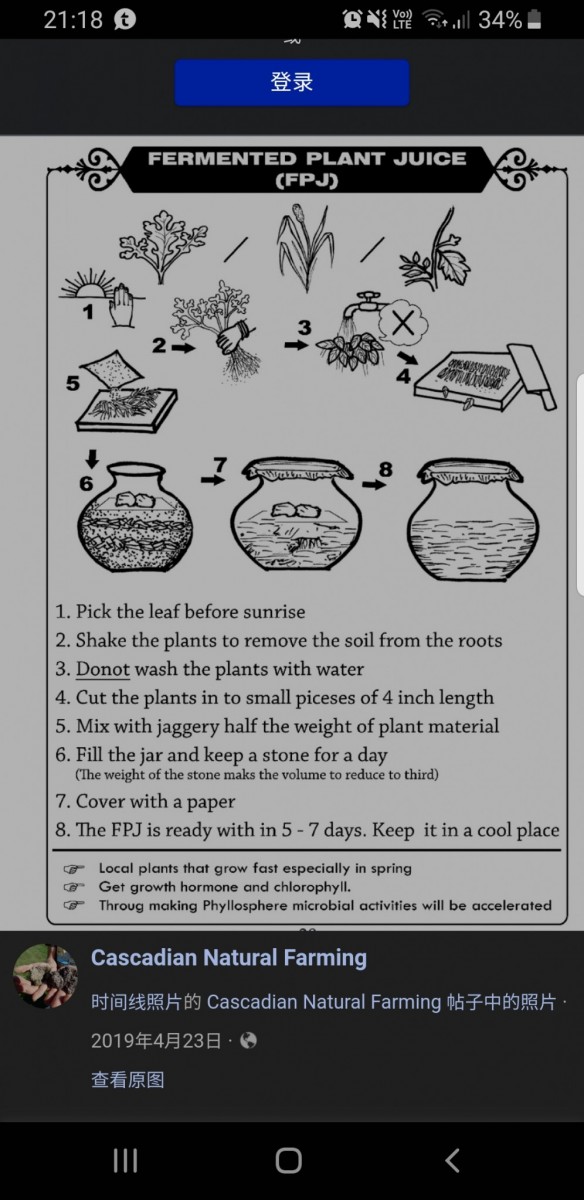 21:18 34%

登录

FERMENTED PLANT JUICE (FPJ)

1 2 3 4 5 6 7 8

1. Pick the leaf before sunrise
2. Shake the plants to remove the soil from the roots
3. Donot wash the plants with water
4. Cut the plants in to small piceses of 4 inch length
5. Mix with jaggery half the weight of plant material
6. Fill the jar and keep a stone for a day
(The weight of the stone maks the volume to reduce to third)
7. Cover with a paper
8. The FPJ is ready with in 5 - 7 days. Keep it in a cool place

Local plants that grow fast especially in spring
Get growth hormone and chlorophyll.
Throug making Phyllosphere microbial activities will be accelerated

Cascadian Natural Farming
时间线照片的 Cascadian Natural Farming 帖子中的照片 · 2019年4月23日 ·
查看原图