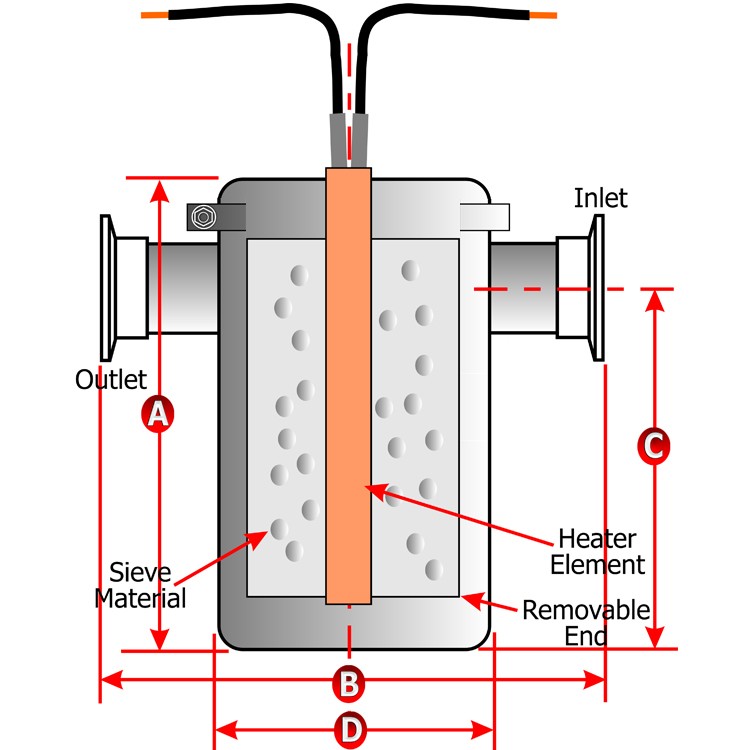 Inlet

Outlet

A

C

Heater Element

Sieve Material

Removable End

B

D